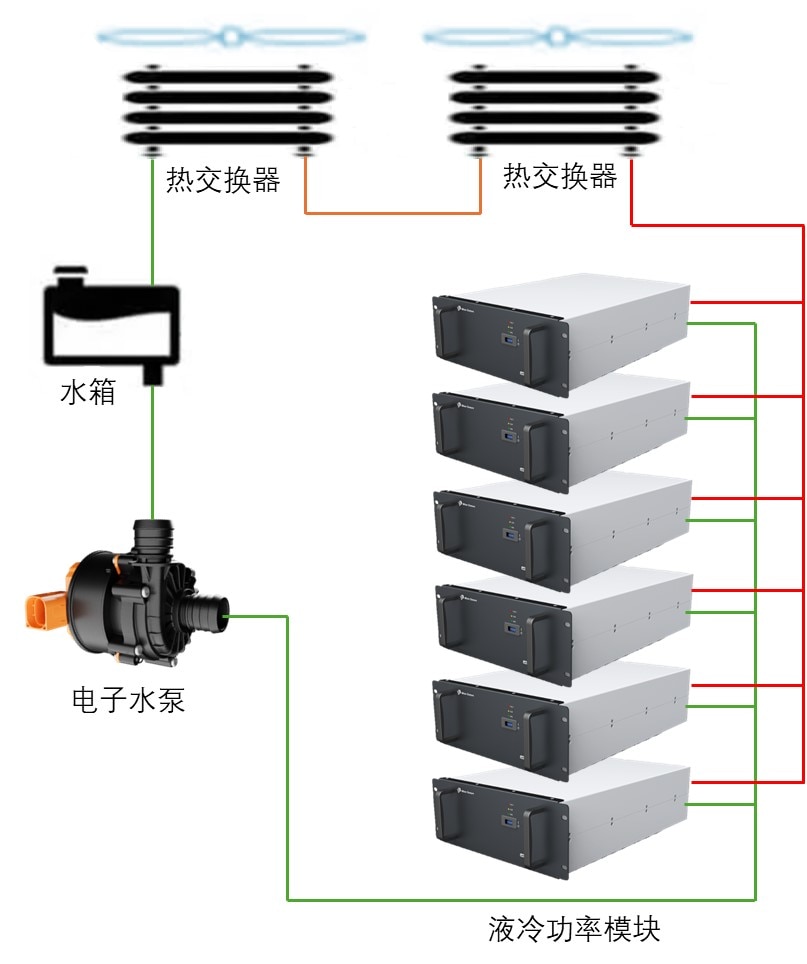 热交换器
热交换器
水箱
电子水泵
液冷功率模块