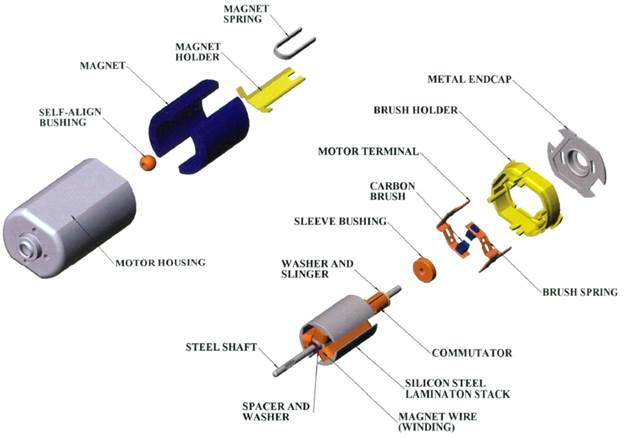 MAGNET SPRING

MAGNET HOLDER

MAGNET

SELF-ALIGN BUSHING

METAL ENDCAP

BRUSH HOLDER

MOTOR TERMINAL

CARBON BRUSH

SLEEVE BUSHING

MOTOR HOUSING

WASHER AND SLINGER

BRUSH SPRING

STEEL SHAFT

COMMUTATOR

SILICON STEEL LAMINATON STACK

SPACER AND WASHER

MAGNET WIRE (WINDING)